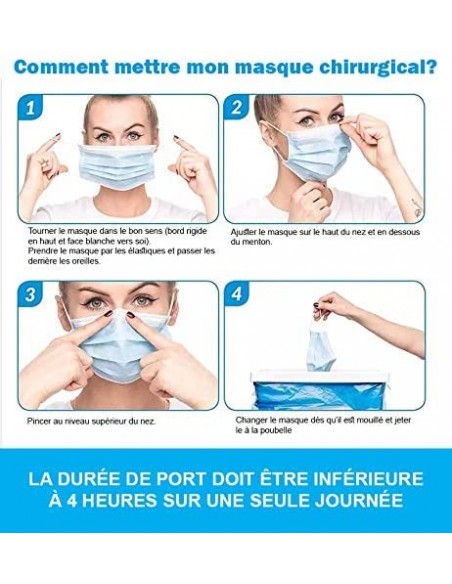 Comment mettre mon masque chirurgical?

1

Tourner le masque dans le bon sens (bord rigide en haut et face blanche vers soi).
Prendre le masque par les élastiques et passer les derrière les oreilles.

2

Ajuster le masque sur le haut du nez et en dessous du menton.

3

Pincer au niveau supérieur du nez.

4

Changer le masque dès qu'il est mouillé et jeter le à la poubelle

LA DURÉE DE PORT DOIT ÊTRE INFÉRIEURE À 4 HEURES SUR UNE SEULE JOURNÉE